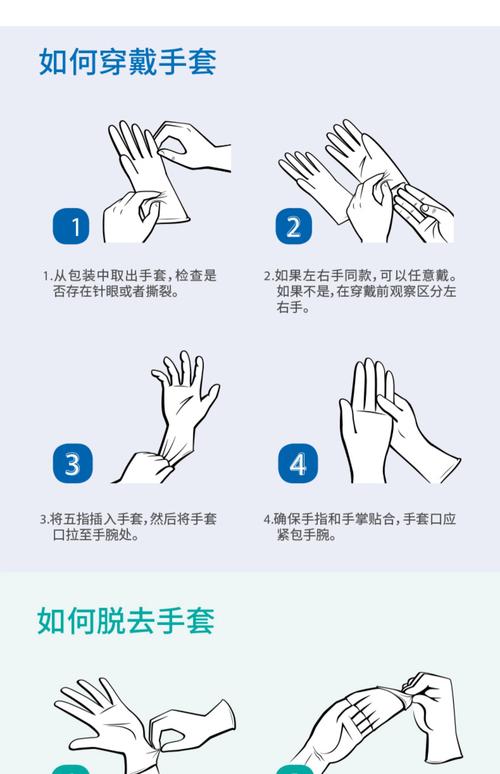 如何穿戴手套

1

1.从包装中取出手套，检查是否存在针眼或者撕裂。

2

2.如果左右手同款，可以任意戴。如果不是，在穿戴前观察区分左右手。

3

3.将五指插入手套，然后将手套口拉至手腕处。

4

4.确保手指和手掌贴合，手套口应紧包手腕。

如何脱去手套